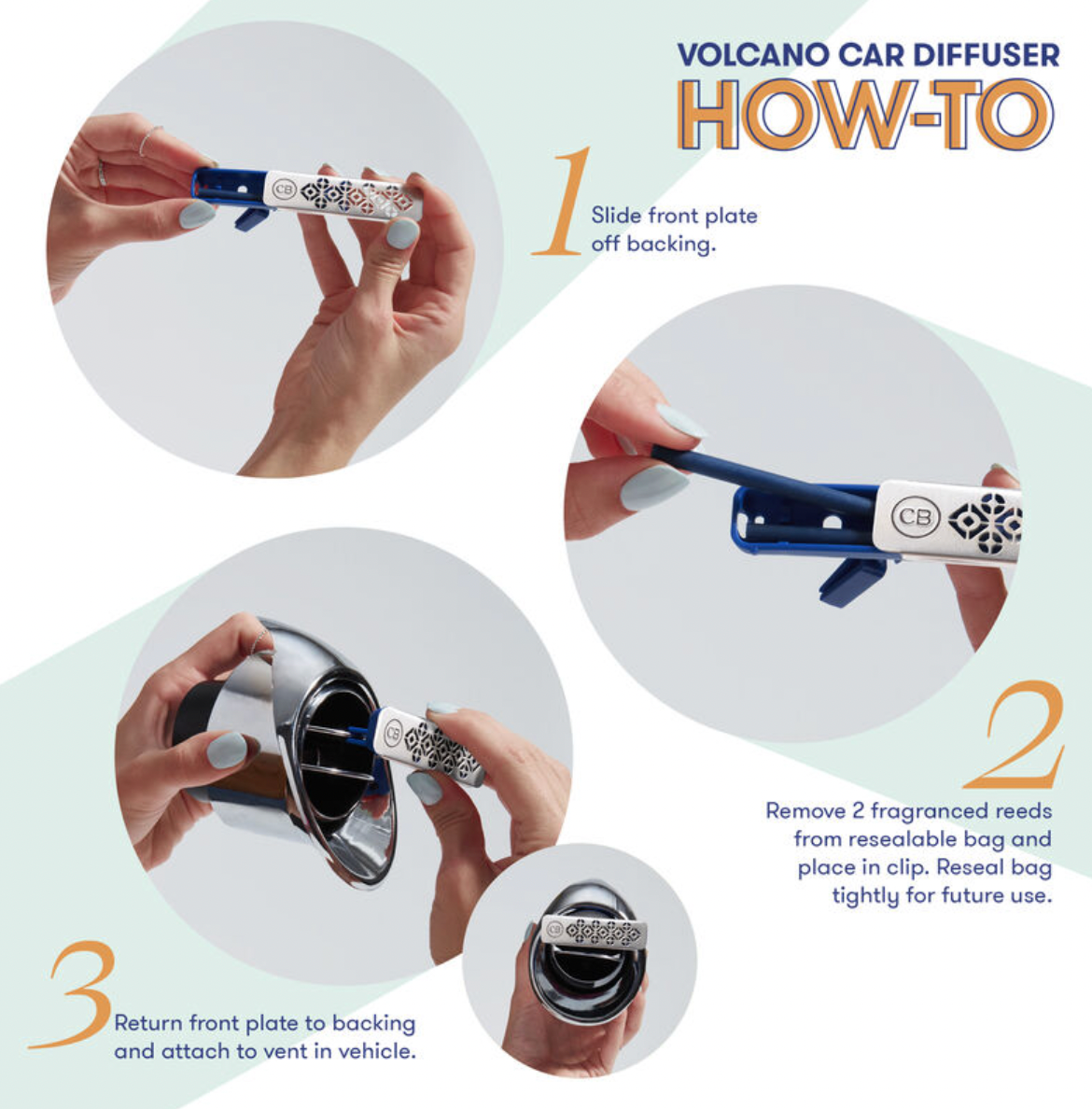 VOLCANO CAR DIFFUSER
HOW-TO

1 Slide front plate off backing.

CB

CB

2 Remove 2 fragranced reeds from resealable bag and place in clip. Reseal bag tightly for future use.

CB

CB

3 Return front plate to backing and attach to vent in vehicle.